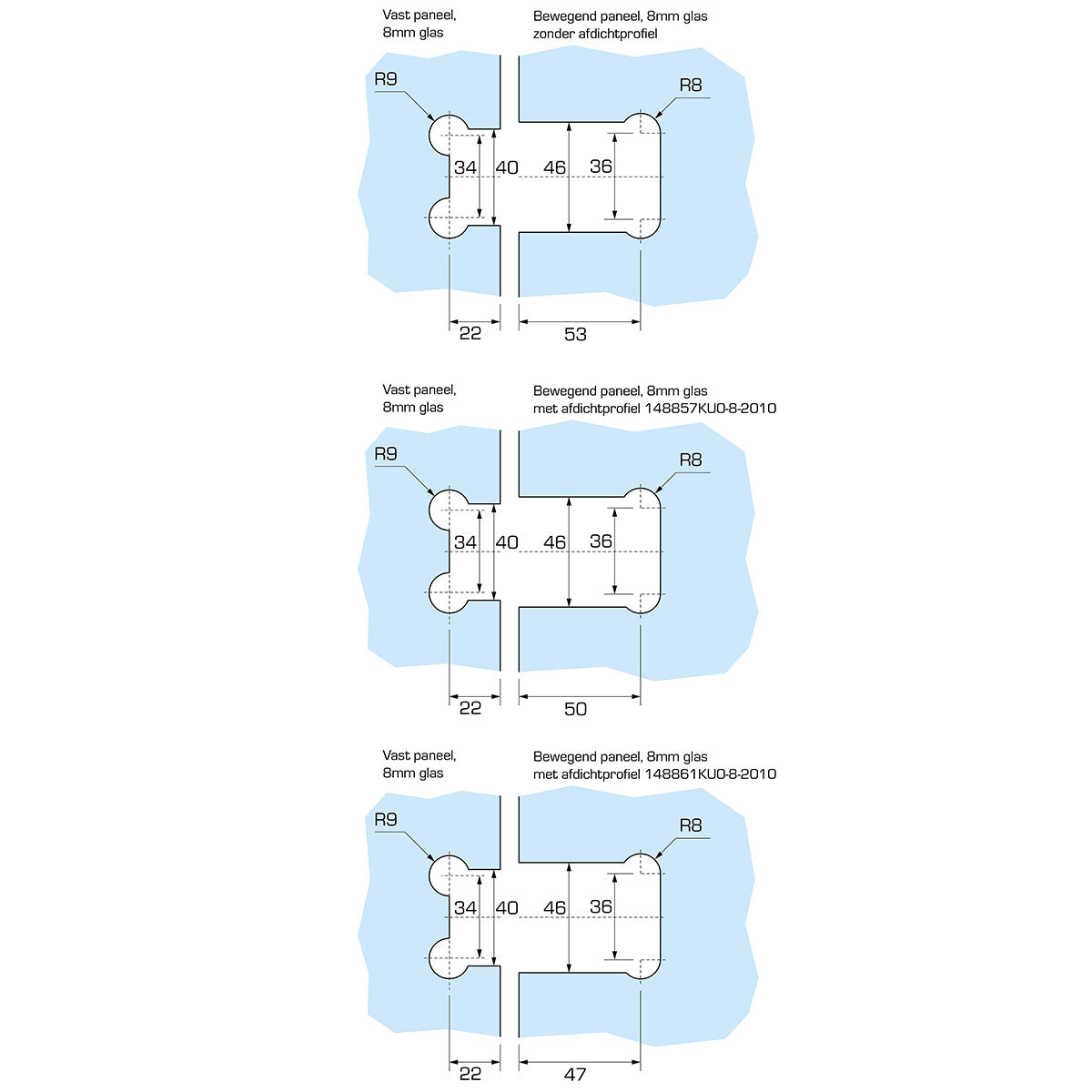 Vast paneel,
8mm glas

Bewegend paneel, 8mm glas
zonder afdichtprofiel

R9

R8

34

40

46

36

22

53

Vast paneel,
8mm glas

Bewegend paneel, 8mm glas
met afdichtprofiel 148857KU0-8-2010

R9

R8

34

40

46

36

22

50

Vast paneel,
8mm glas

Bewegend paneel, 8mm glas
met afdichtprofiel 148861KU0-8-2010

R9

R8

34

40

46

36

22

47