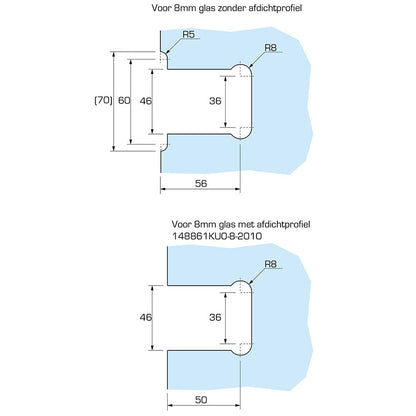 Voor 8mm glas zonder afdichtprofiel

R5

R8

(70)

60

46

36

56

Voor 8mm glas met afdichtprofiel
148861KU0-8-2010

R8

46

36

50