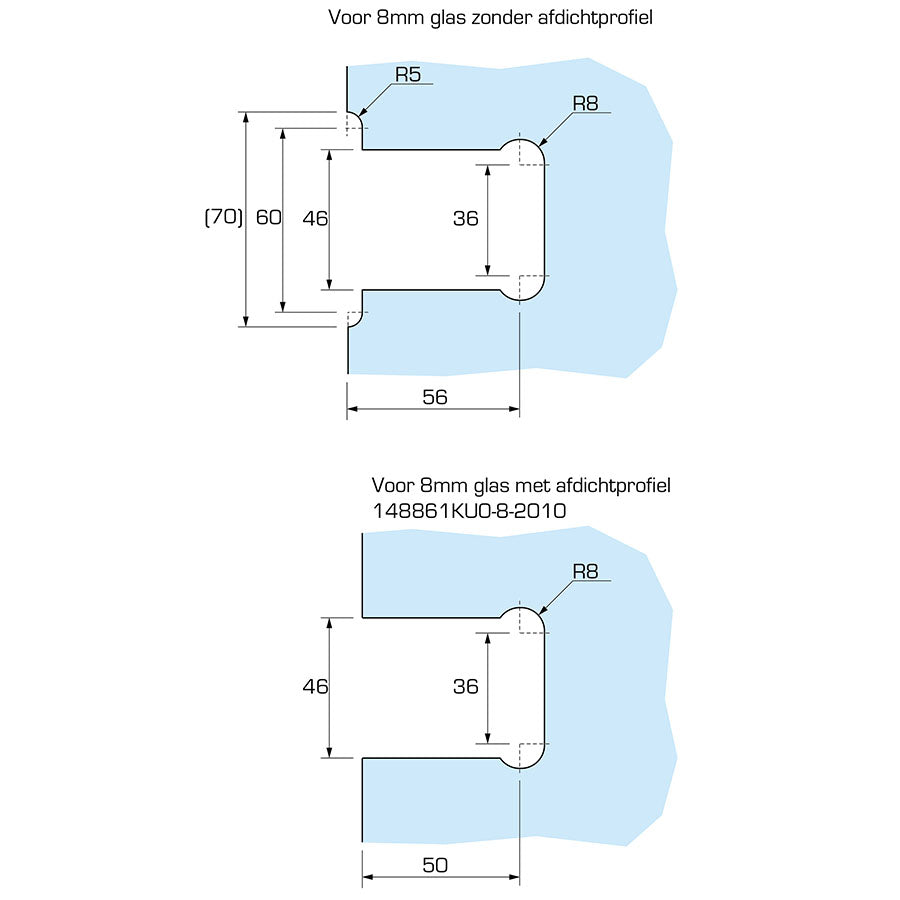 Voor 8mm glas zonder afdichtprofiel

R5
R8
(70)
60
46
36
56

Voor 8mm glas met afdichtprofiel
148861KU0-8-2010

R8
46
36
50