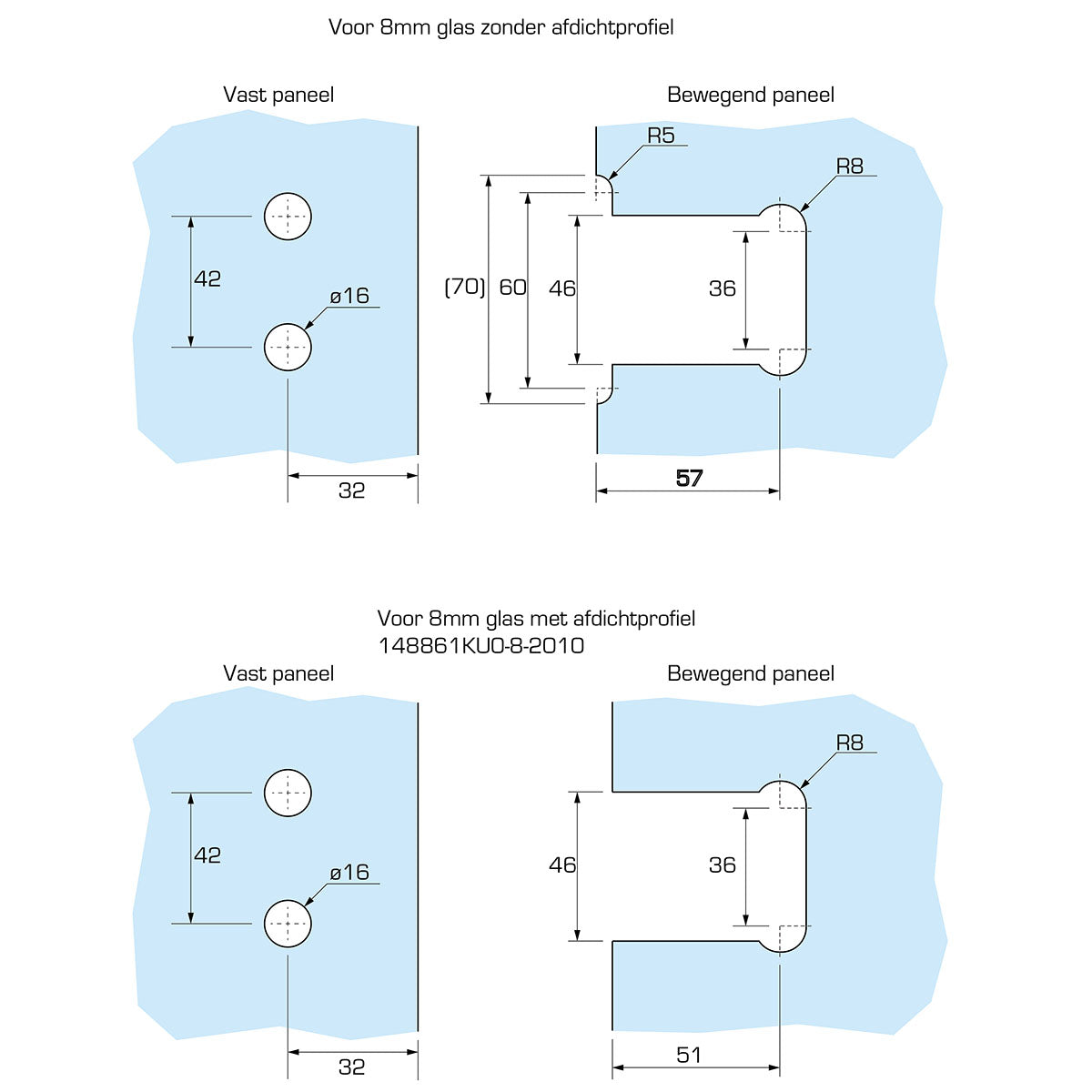 Voor 8mm glas zonder afdichtprofiel

Vast paneel

42

ø16

32

Bewegend paneel

R5

R8

(70)

60

46

36

57

Voor 8mm glas met afdichtprofiel
148861KU0-8-2010

Vast paneel

42

ø16

32

Bewegend paneel

R8

46

36

51