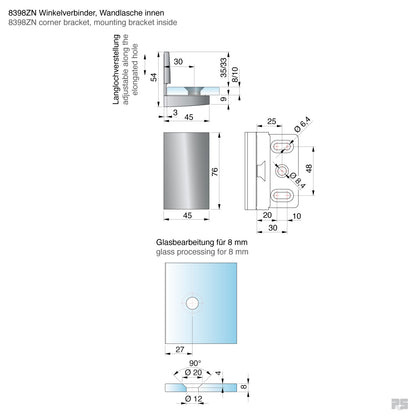 8398ZN Winkelverbinder, Wandlasche innen
8398ZN corner bracket, mounting bracket inside

Langlochverstellung
adjustable along the elongated hole

54
30
35/33
8/10
9
3
45

76
45

25
Ø 6,4
48
Ø 8,4
20
10
30

Glasbearbeitung für 8 mm
glass processing for 8 mm

27

90°
Ø 20
4
8
Ø 12

PS