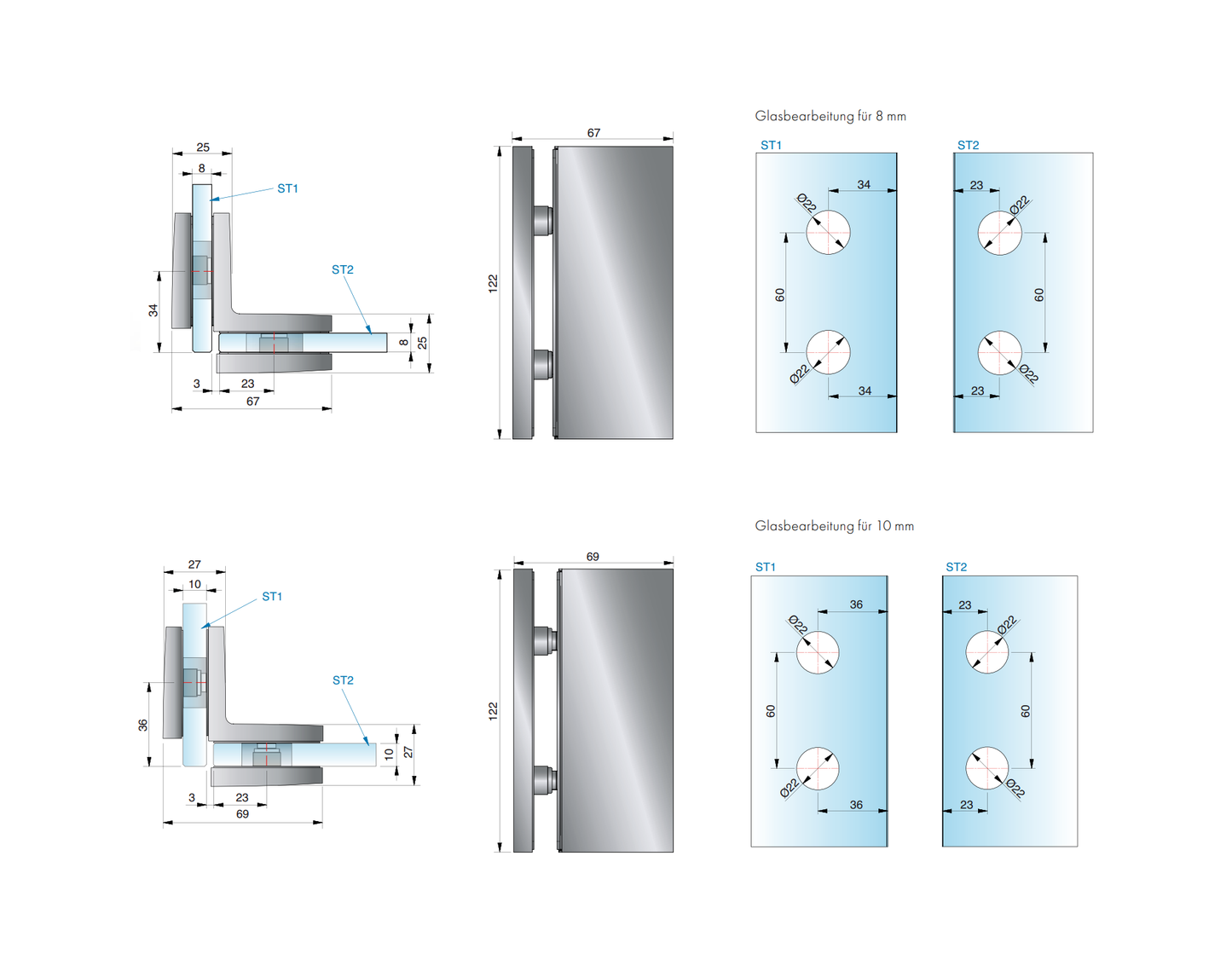 25
8
ST1
ST2
34
8
25
3
23
67

67
122

Glasbearbeitung für 8 mm
ST1
34
Ø22
60
Ø22
34

ST2
23
Ø22
60
Ø22
23

27
10
ST1
ST2
36
10
27
3
23
69

69
122

Glasbearbeitung für 10 mm
ST1
36
Ø22
60
Ø22
36

ST2
23
Ø22
60
Ø22
23