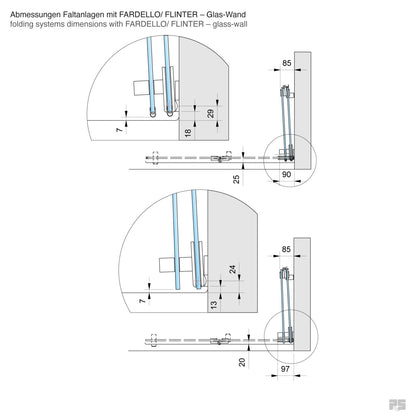 Abmessungen Faltanlagen mit FARDELLO/ FLINTER – Glas-Wand
folding systems dimensions with FARDELLO/ FLINTER – glass-wall

85
29
7
18
25
90

85
24
7
13
20
97

PS